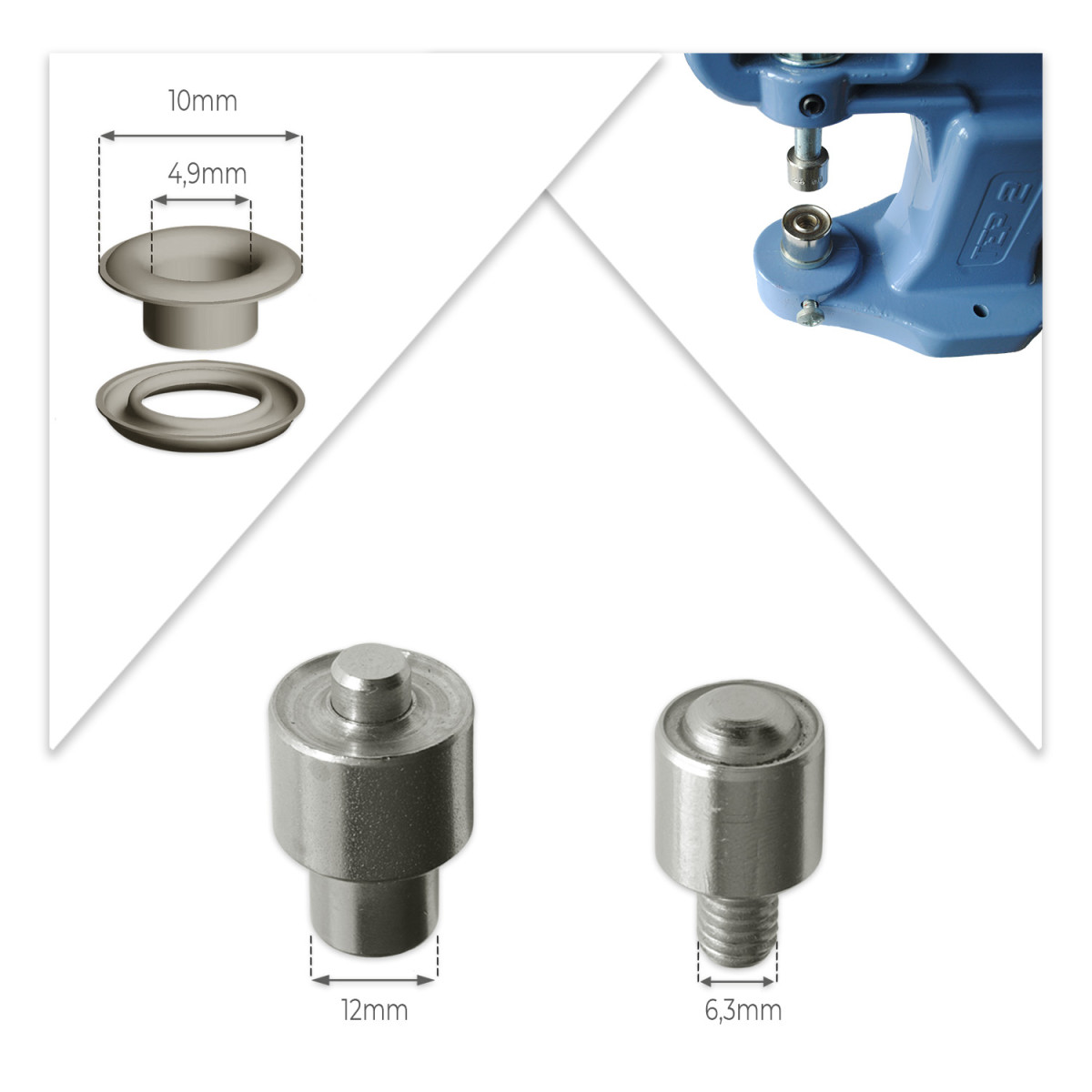 10mm

4,9mm

12mm

6,3mm